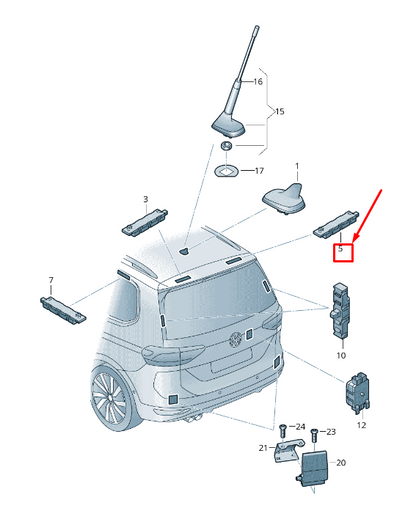 16
15
17
1
3
5
7
10
12
24
23
21
20