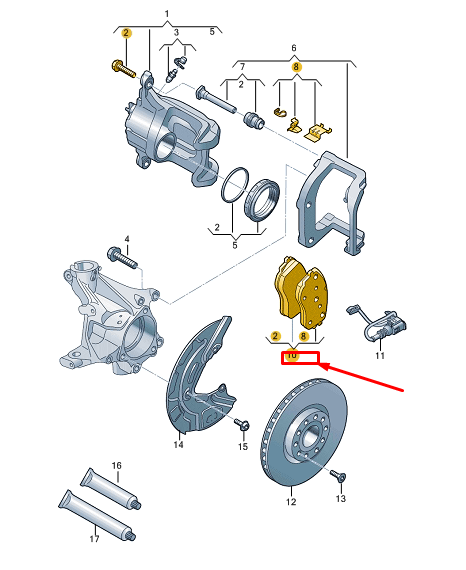 1
2
3
5
6
7
8
2
2
5
4
2
8
10
11
14
15
12
13
16
17