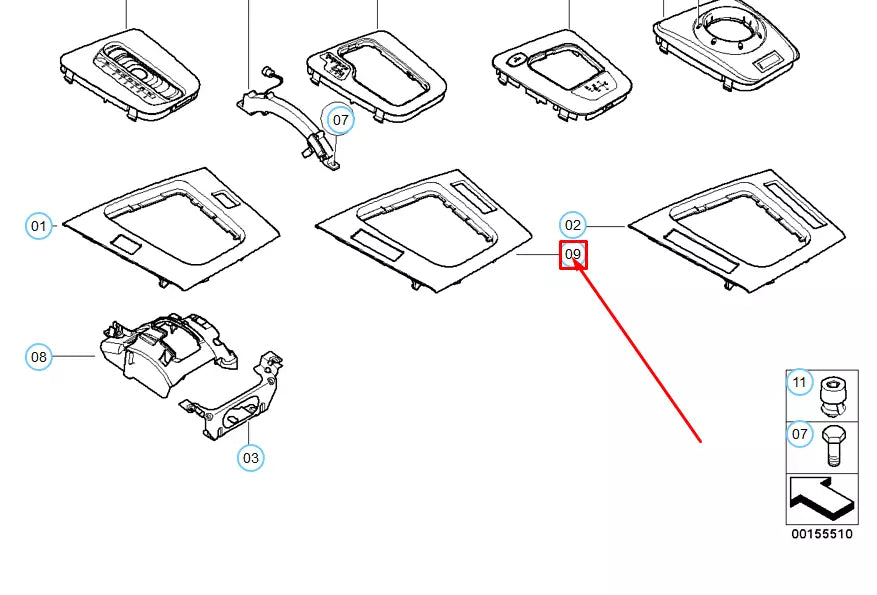 07
01
02
09
08
03
11
07
00155510