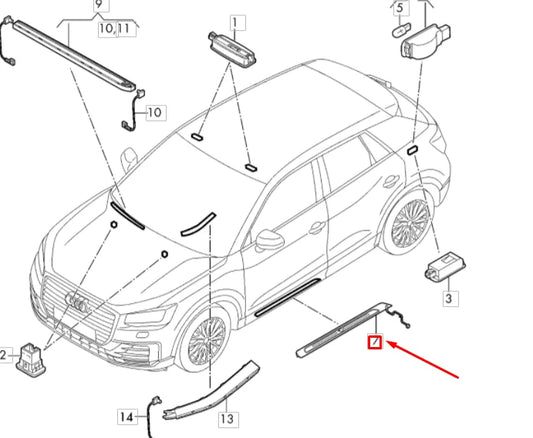 9
10,11
1
5
10
3
7
2
14
13