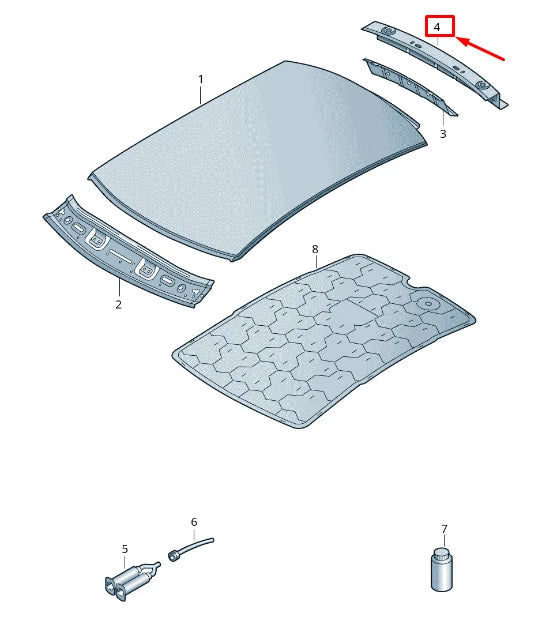 4
1
3
2
8
6
5
7