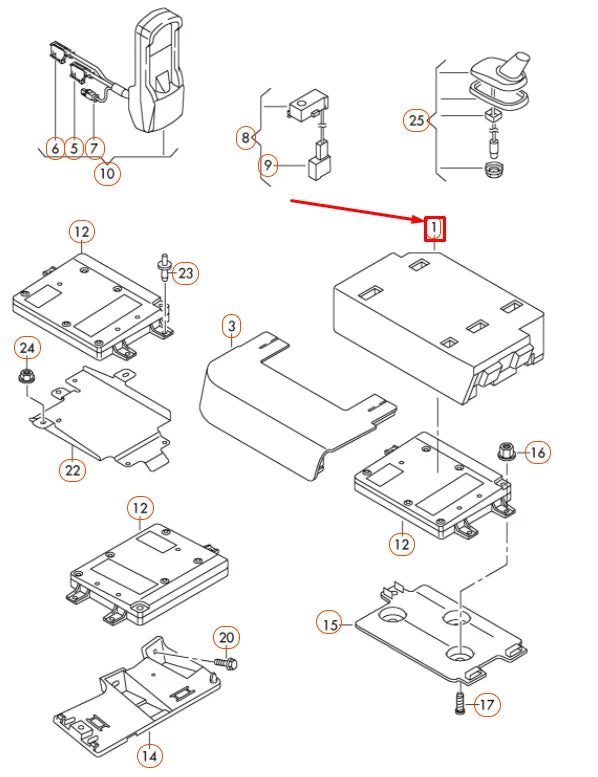 6
5
7
10
8
9
25
1
12
23
24
22
3
16
12
12
15
20
17
14