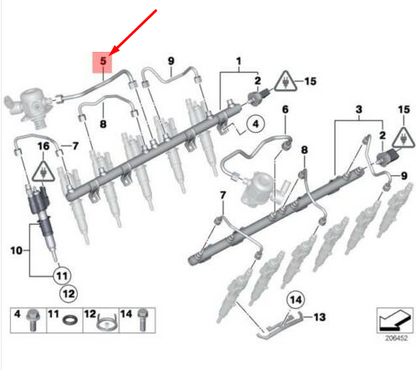 5
9
1
2
15
8
4
6
3
15
2
16
7
8
9
7
10
11
12
14
13
4
11
12
14
206452