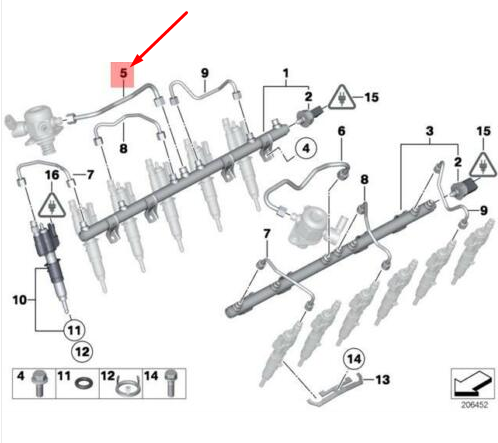 5
9
1
2
15
8
4
6
3
15
2
16
7
8
9
7
10
11
12
14
13
4
11
12
14
206452