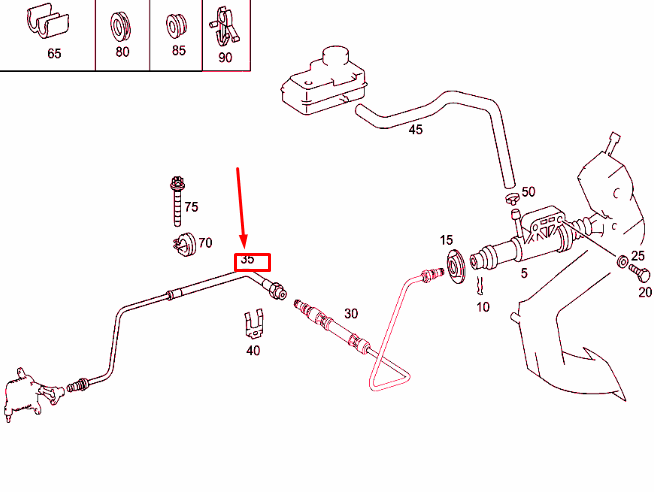 65
80
85
90
45
50
75
70
35
15
25
5
20
10
30
40