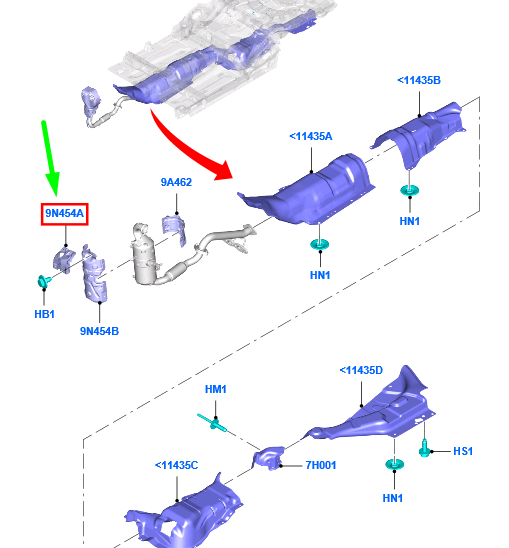 <11435B

<11435A

9A462

9N454A

HN1

HN1

HB1

9N454B

<11435D

HM1

HS1

<11435C

7H001

HN1