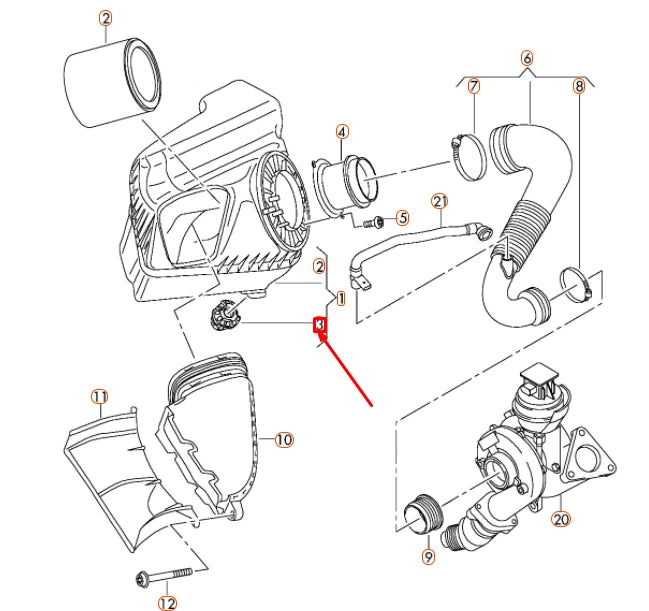 2
6
7
8
4
21
5
2
1
3
11
10
20
9
12