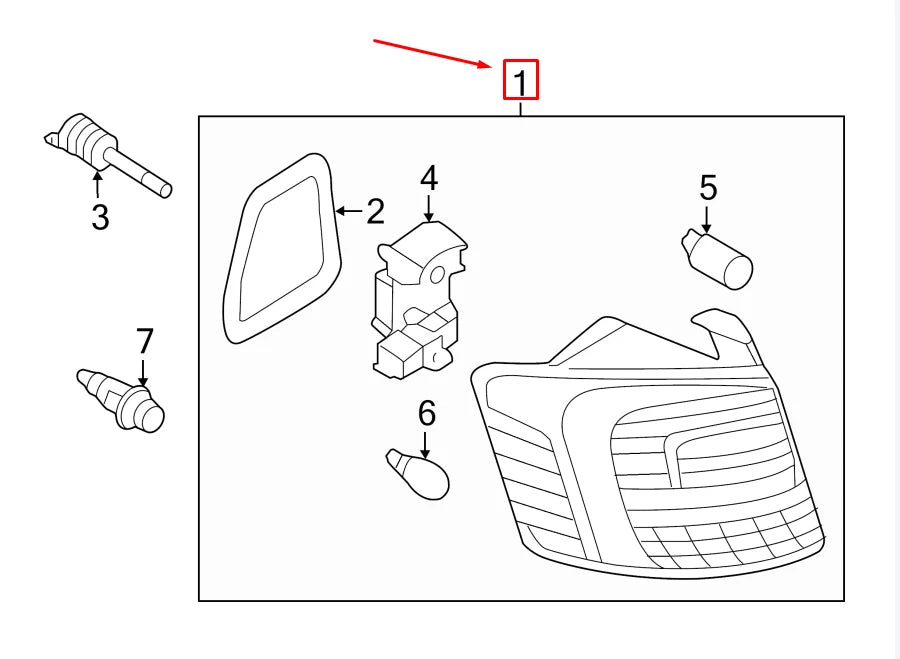 1
3
2
4
5
7
6