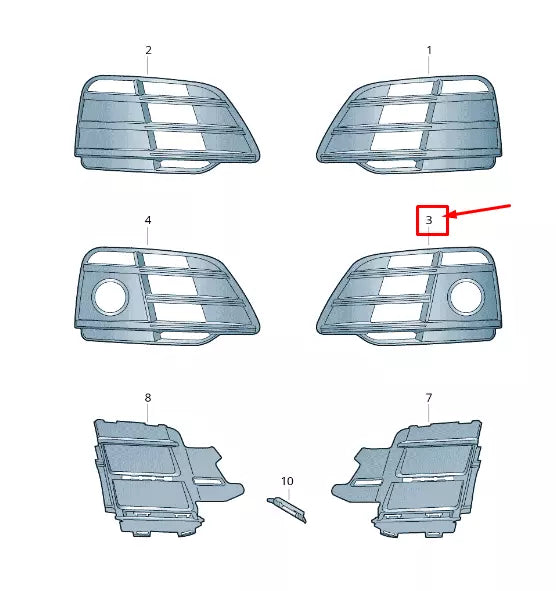 2
1
4
3
8
7
10