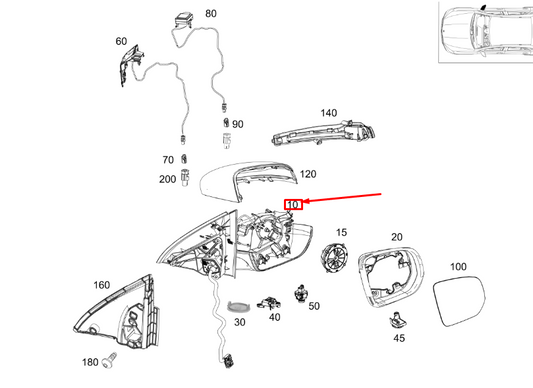 80
60
140
90
70
200
120
10
15
20
100
160
30
40
50
45
180