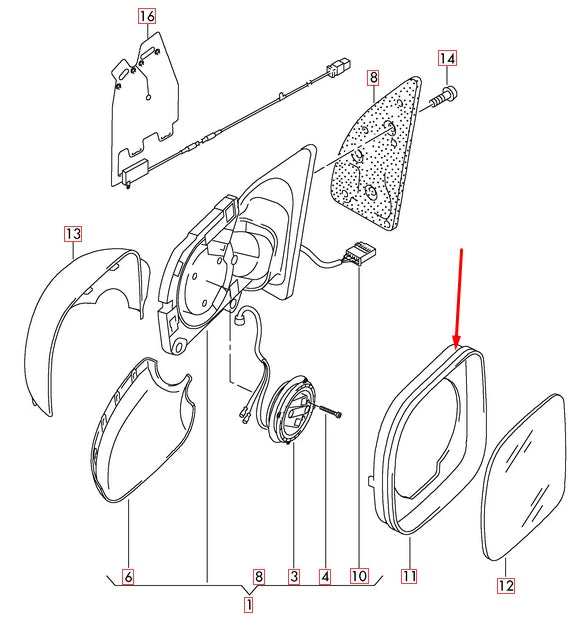 16
14
8
13
6
8
3
4
10
11
12
1