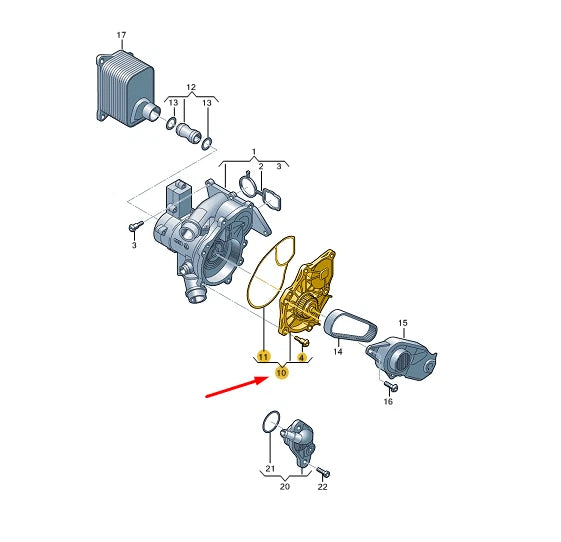 17
12
13
13
1
2
3
3
11
4
10
14
15
16
21
20
22