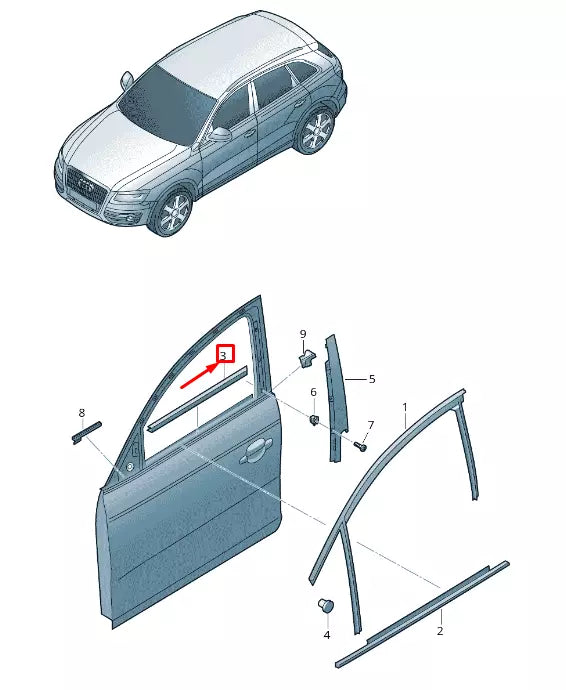 9
3
5
6
8
1
7
4
2