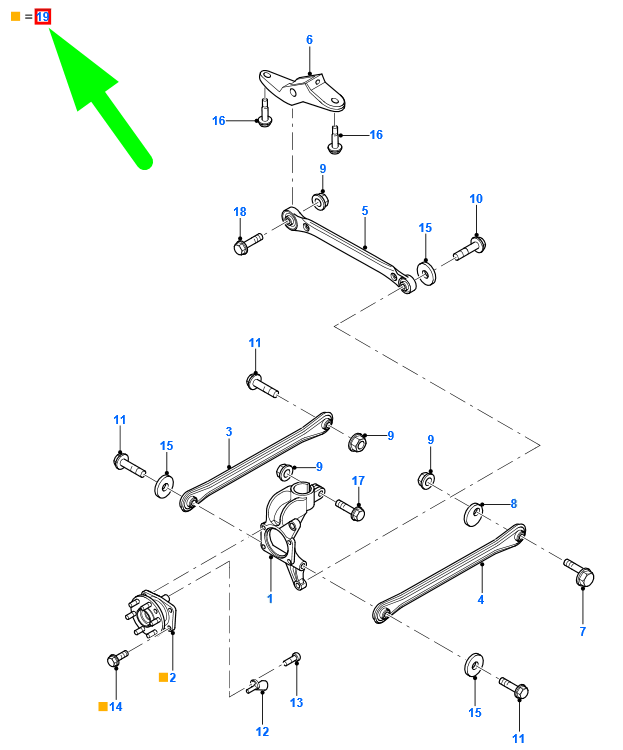 = 19

6
16
16
9
18
5
10
15
11
11
15
3
9
9
9
17
8
1
4
7
2
14
13
12
15
11