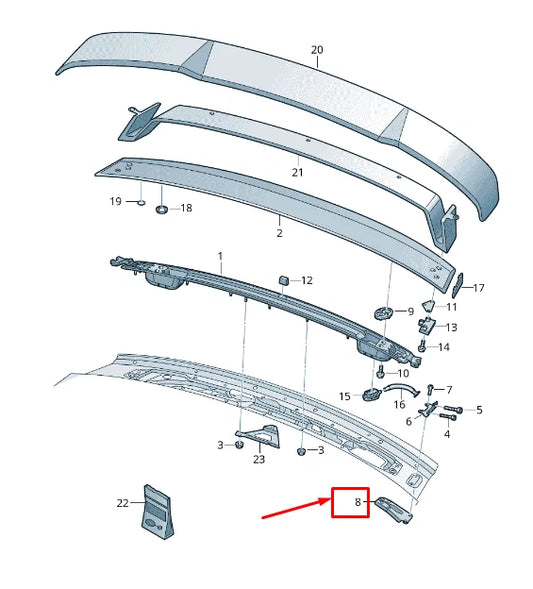 20
21
19
18
2
1
12
17
9
11
13
14
10
7
15
16
5
6
4
3
23
3
22
8