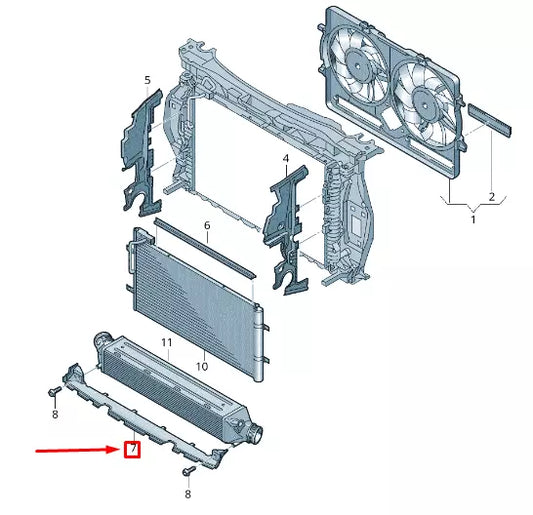 5
4
2
1
6
11
10
8
7
8