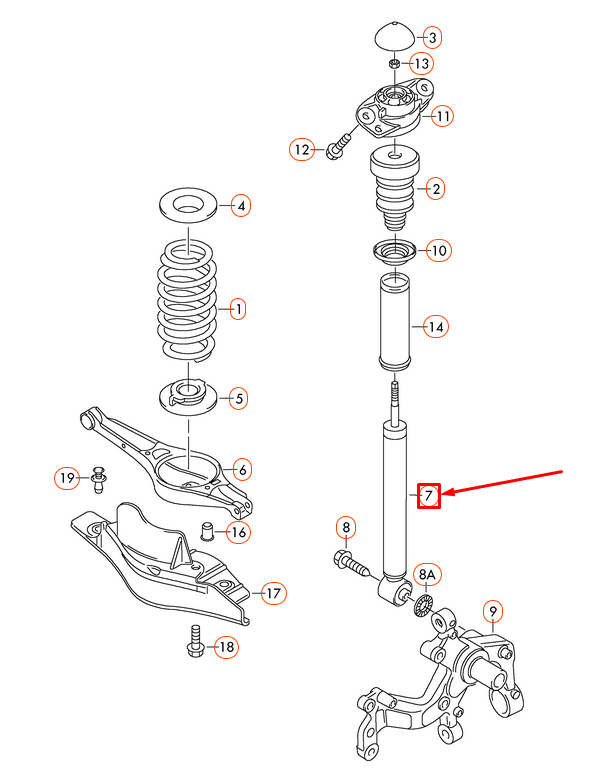 3
13
11
12
2
4
10
1
14
5
6
19
7
16
8
8A
17
9
18