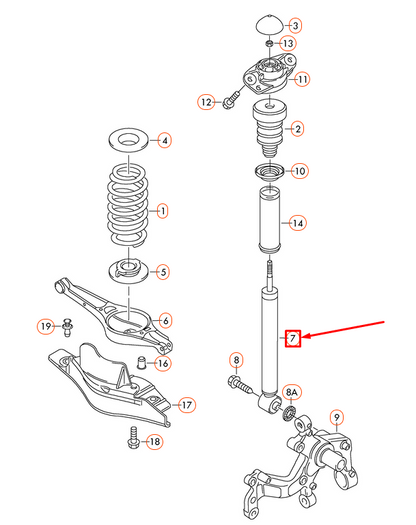 3
13
11
12
2
4
10
1
14
5
6
19
7
16
8
8A
17
9
18