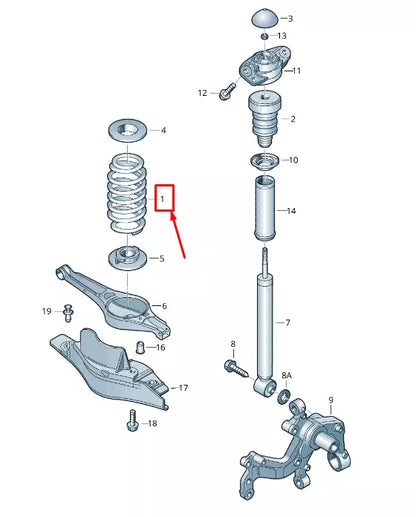 3
13
11
12
2
4
10
1
14
5
6
19
7
16
8
8A
17
9
18