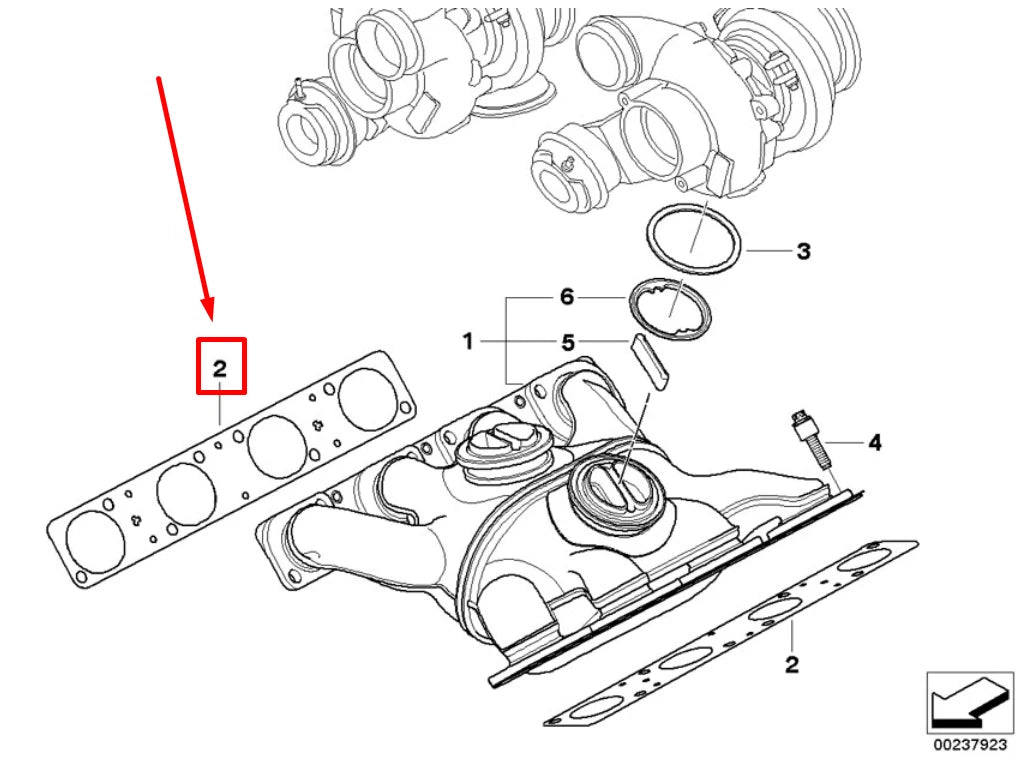 2
3
6
1
5
4
2
00237923