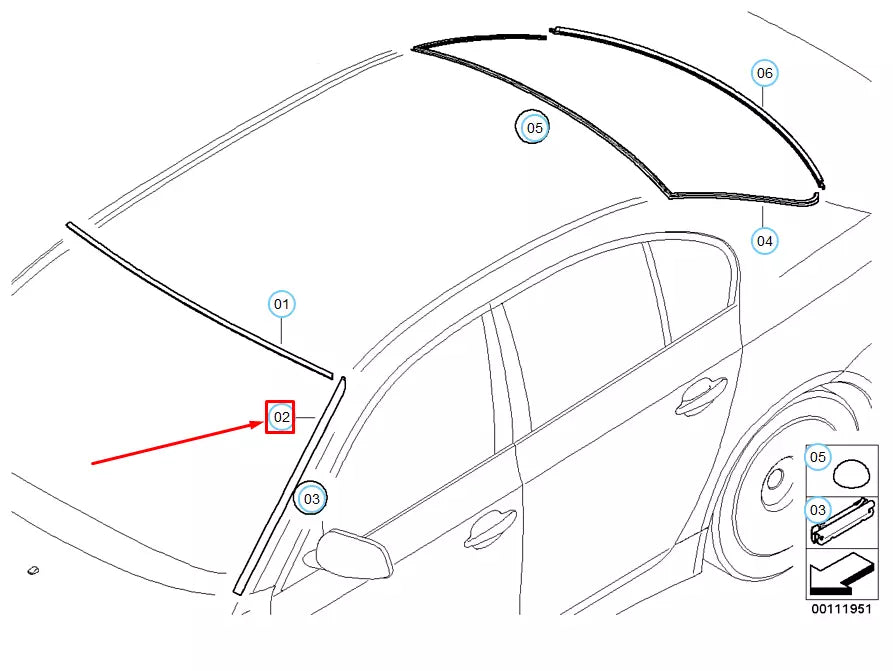 06
05
04
01
02
03
05
03
00111951