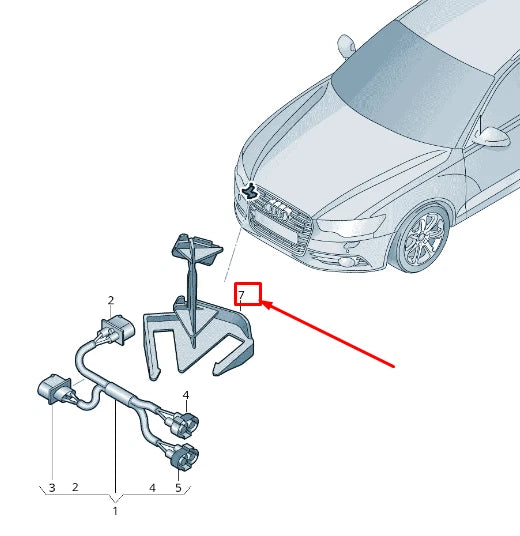 7
2
4
3 2 4 5
1