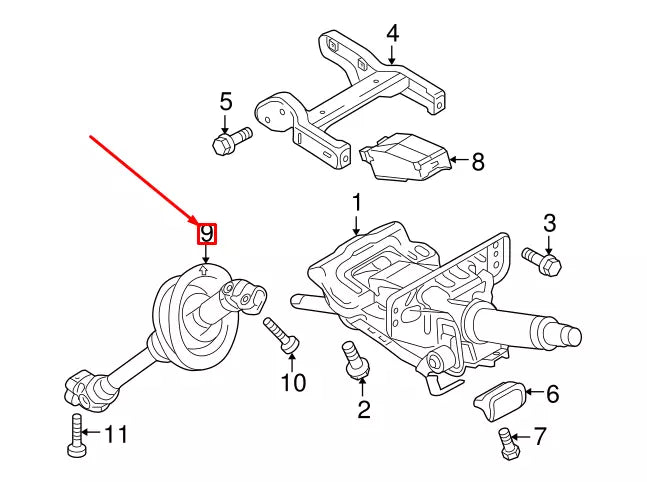 4
5
8
1
3
9
10
2
6
11
7