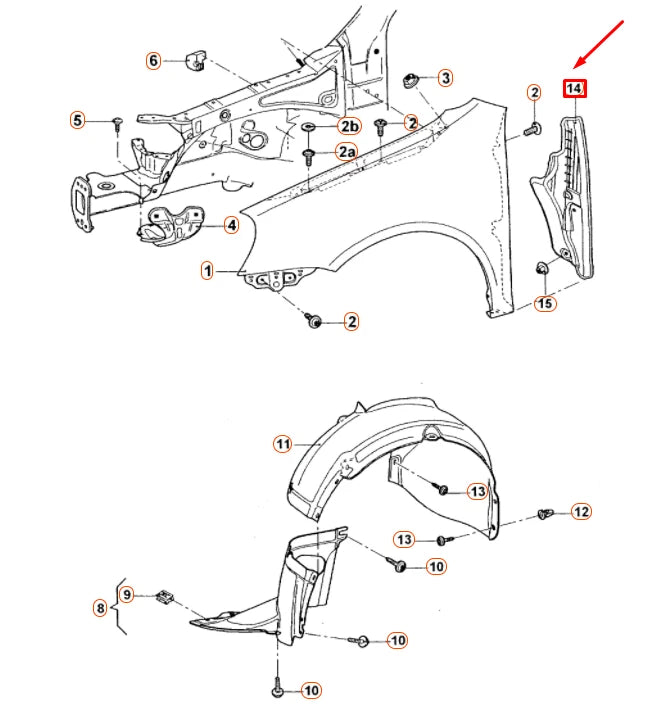 6
3
2
14
5
2b
2
2a
4
1
15
2
11
13
12
13
10
9
8
10
10