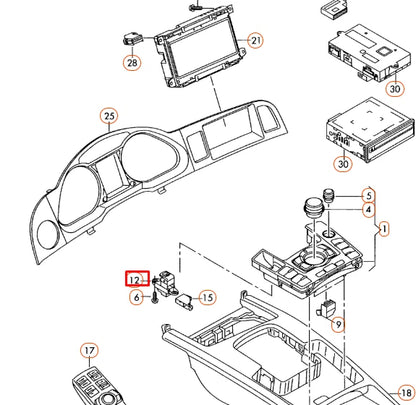 21
28
30
25
30
5
4
1
12
6
15
9
17
18