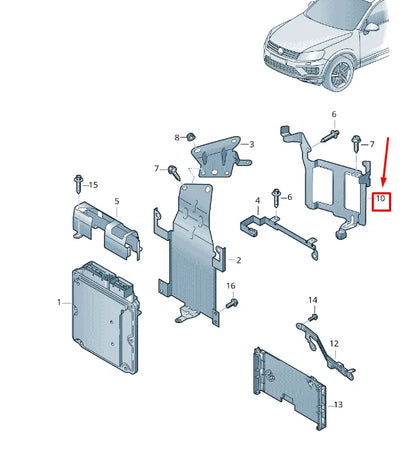 6
8
3
7
7
15
5
4
6
10
2
16
1
14
12
13