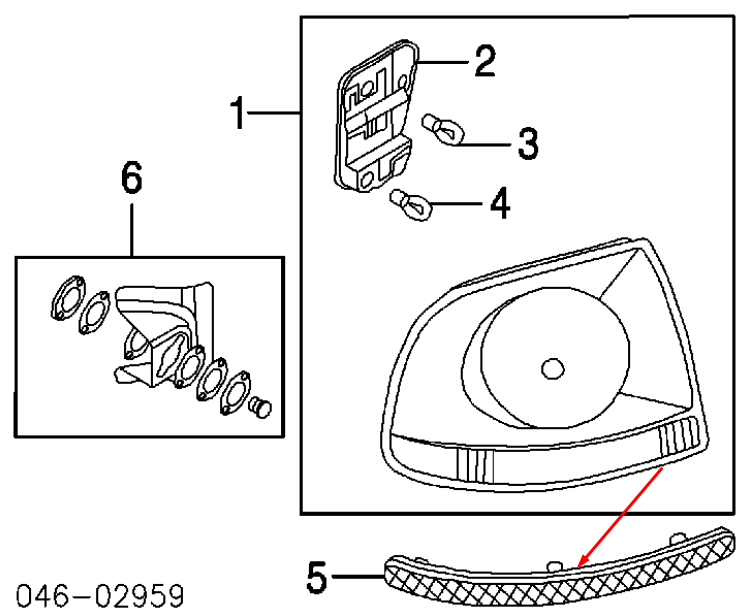 1
2
3
4
6
5
046-02959