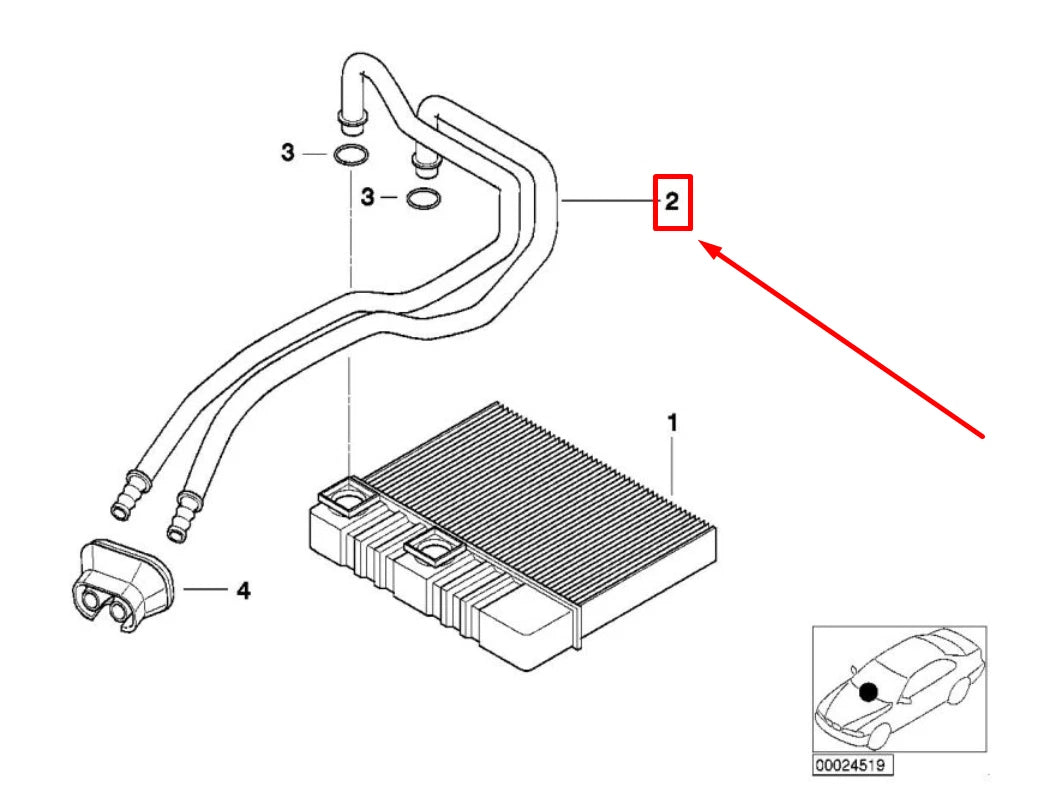 3
3
2
1
4
00024519