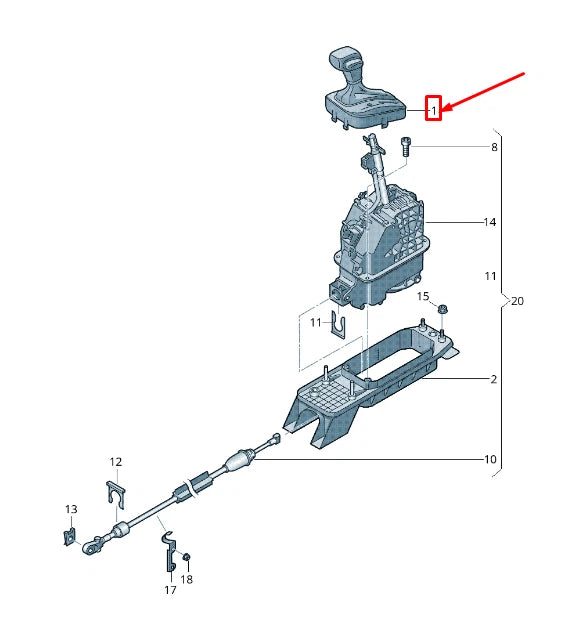 1
8
14
11
15
20
11
2
10
12
13
17
18