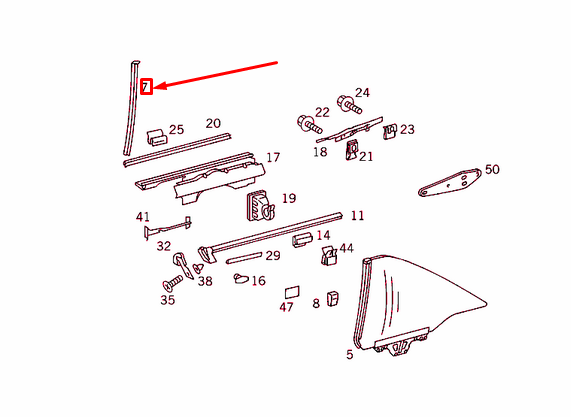 7
24
22
25
20
23
18
21
17
50
19
41
11
14
32
44
29
38
16
35
47
8
5