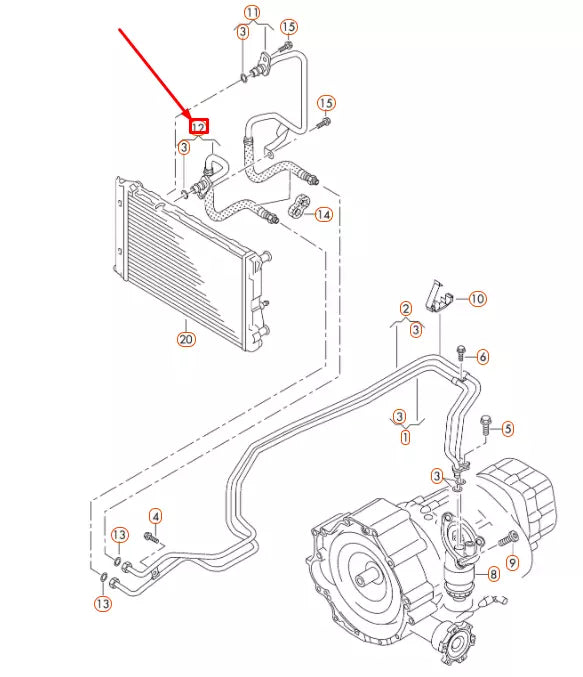 11
3
15
15
12
3
14
20
10
2
3
6
3
1
5
3
4
13
9
8
13