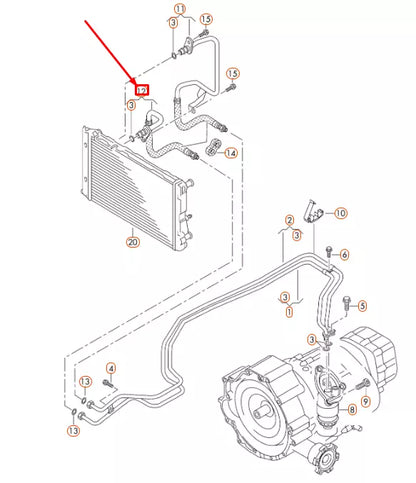 11
3
15
15
12
3
14
20
10
2
3
6
3
1
5
3
4
13
9
8
13