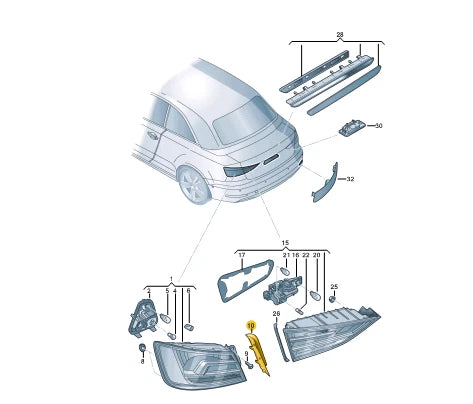 28
30
32
15
17
21
16
22
20
25
1
2
5
4
6
26
10
9
8