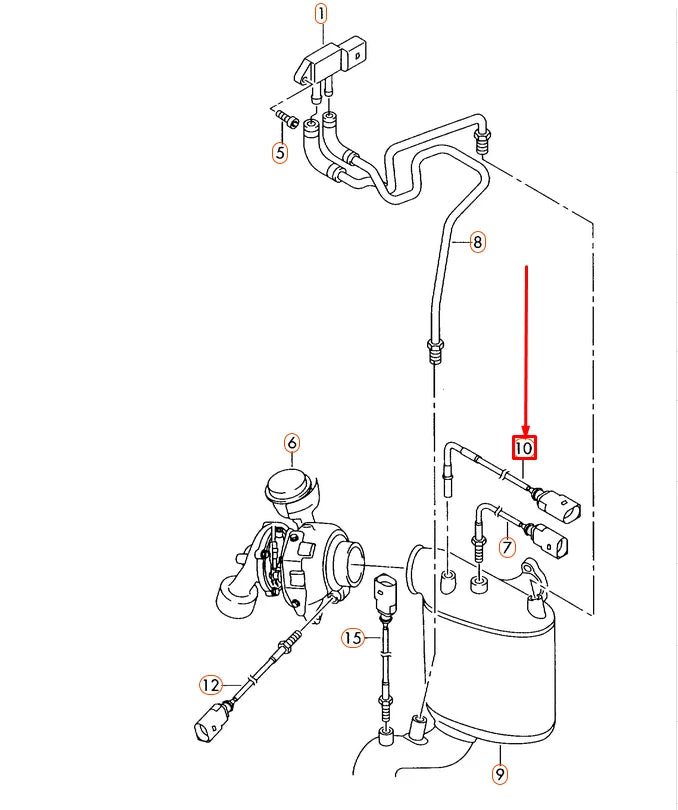 1
5
8
10
6
7
15
12
9