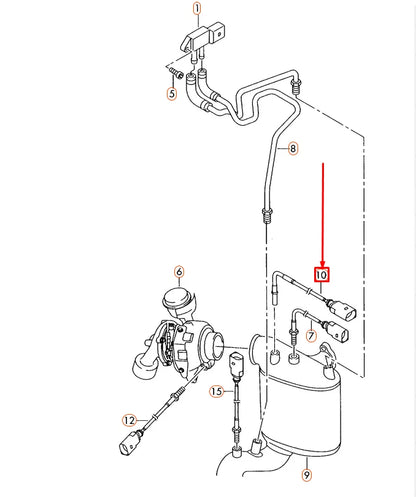 1
5
8
10
6
7
15
12
9