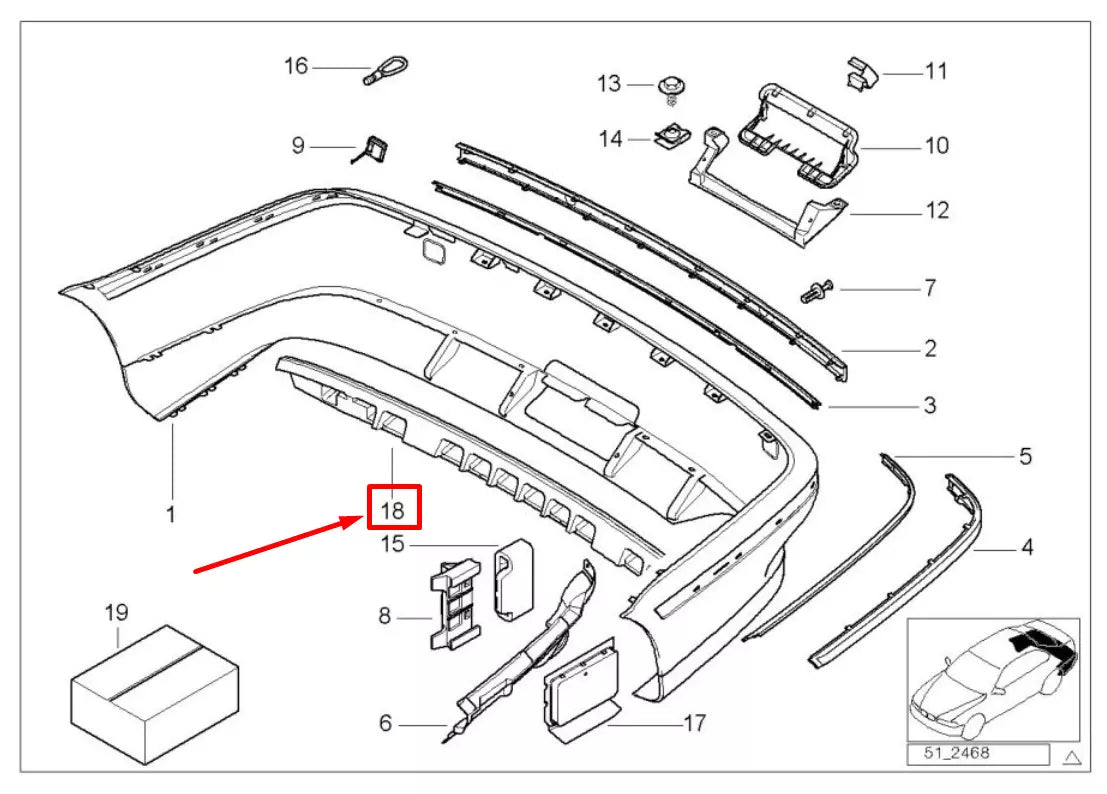 16
13
11
9
14
10
12
7
2
3
5
1
18
4
15
8
19
6
17
51_2468