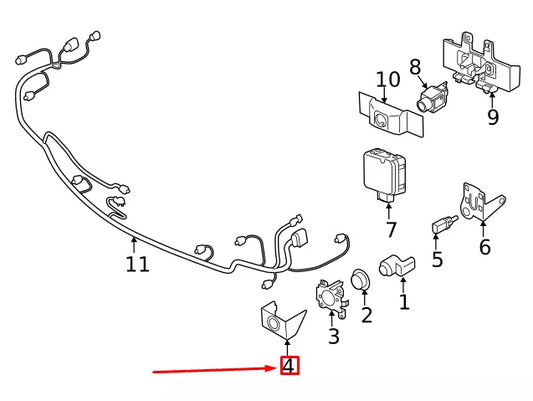 10
8
9
7
6
5
11
1
2
3
4