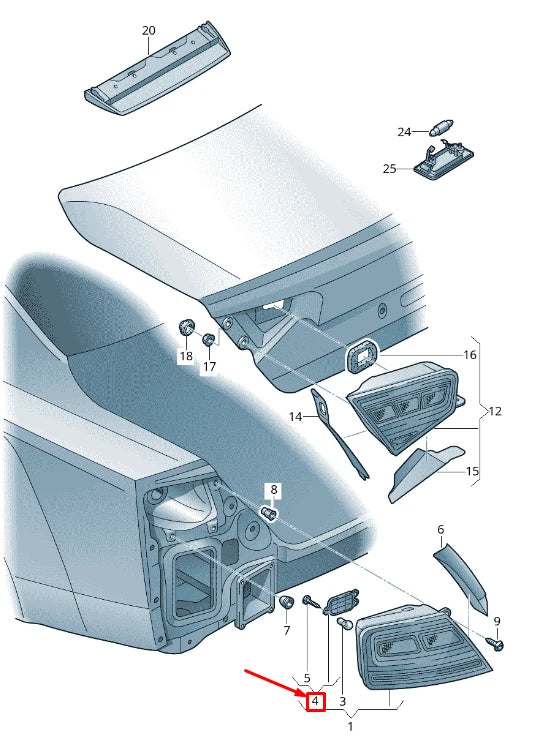 20
24
25
18
17
16
14
12
15
8
6
7
9
5
4
3
1