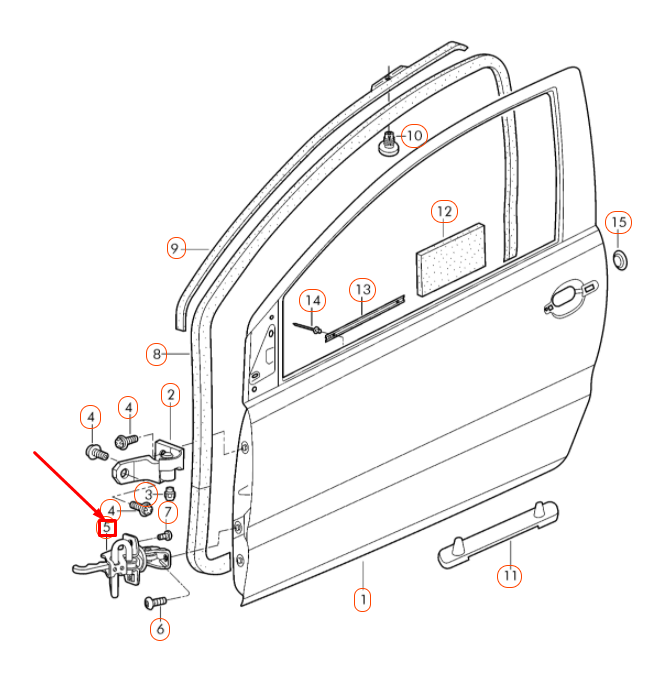 10
12
15
9
14
13
8
2
4
4
3
4
7
5
11
1
6