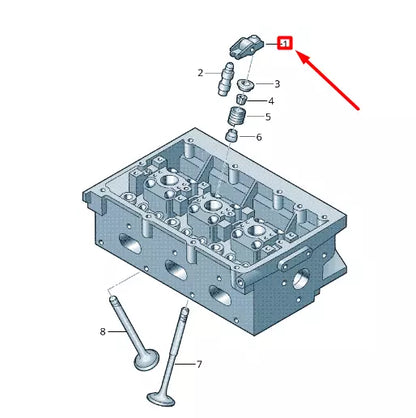 1
2
3
4
5
6
8
7