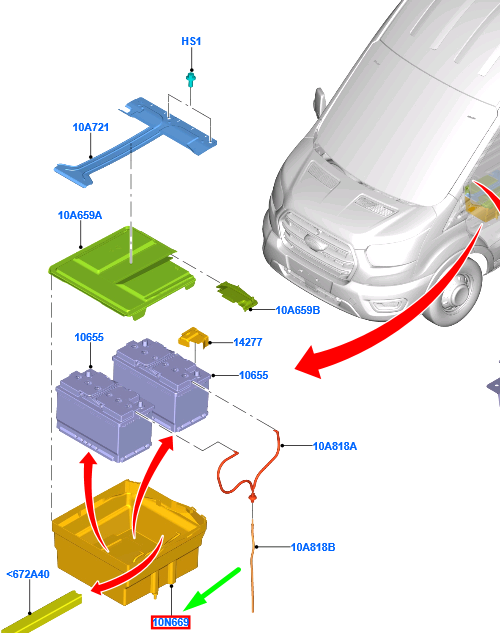 HS1
10A721
10A659A
10A659B
10655
14277
10655
10A818A
10A818B
<672A40
10N669