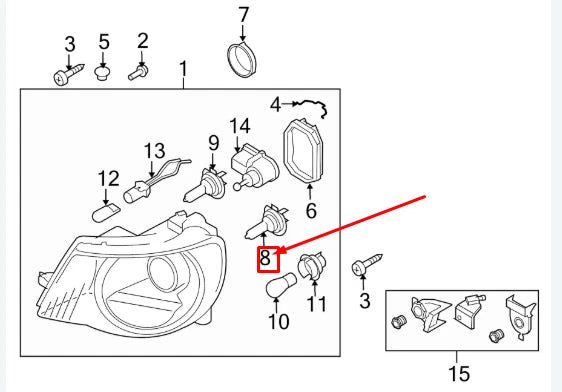 7
3
5
2
1
4
14
13
9
12
6
8
11
3
10
15