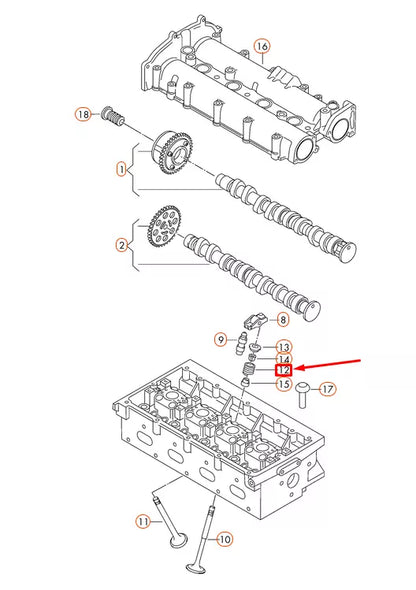 16
18
1
2
8
9
13
14
12
15
17
11
10