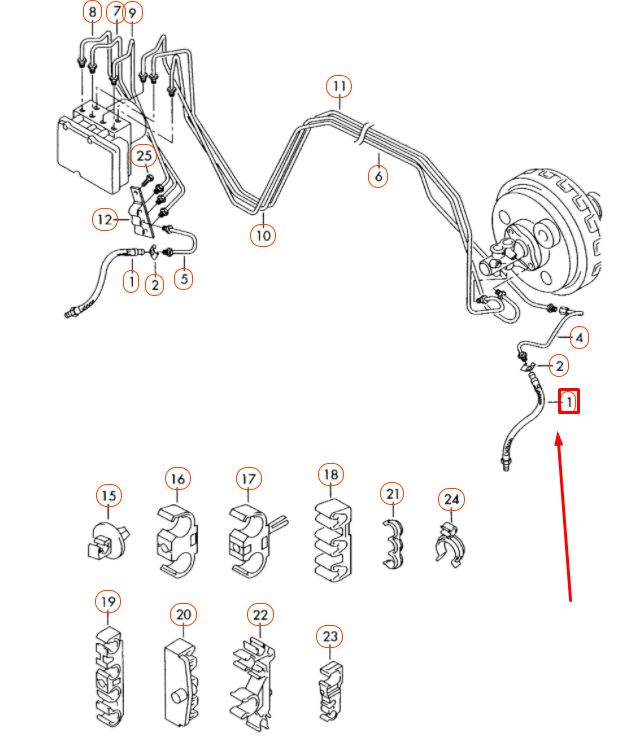 8
7
9
11
25
6
12
10
1
2
5
4
2
1
15
16
17
18
21
24
19
20
22
23