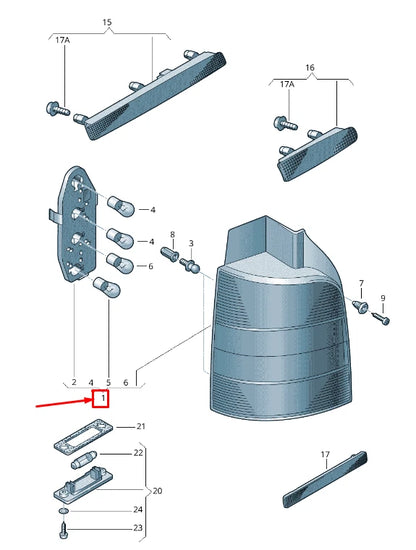 15
17A
16
17A
4
4
6
8
3
7
9
2
4
5
6
1
21
22
20
24
23
17