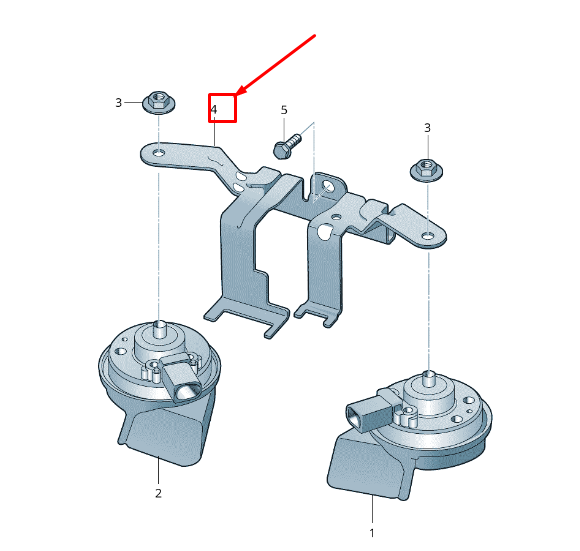 3
4
5
3
2
1